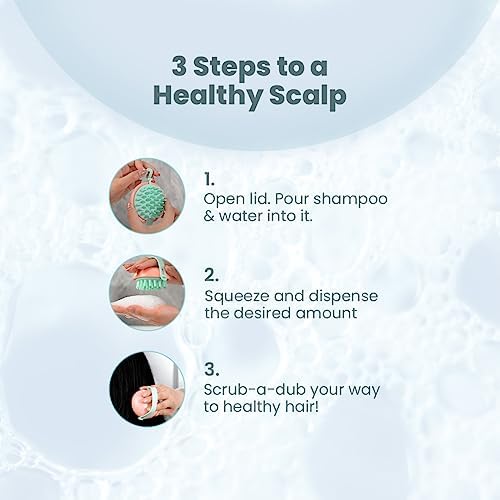 3 Steps to a Healthy Scalp

1.
Open lid. Pour shampoo & water into it.

2.
Squeeze and dispense the desired amount

3.
Scrub-a-dub your way to healthy hair!