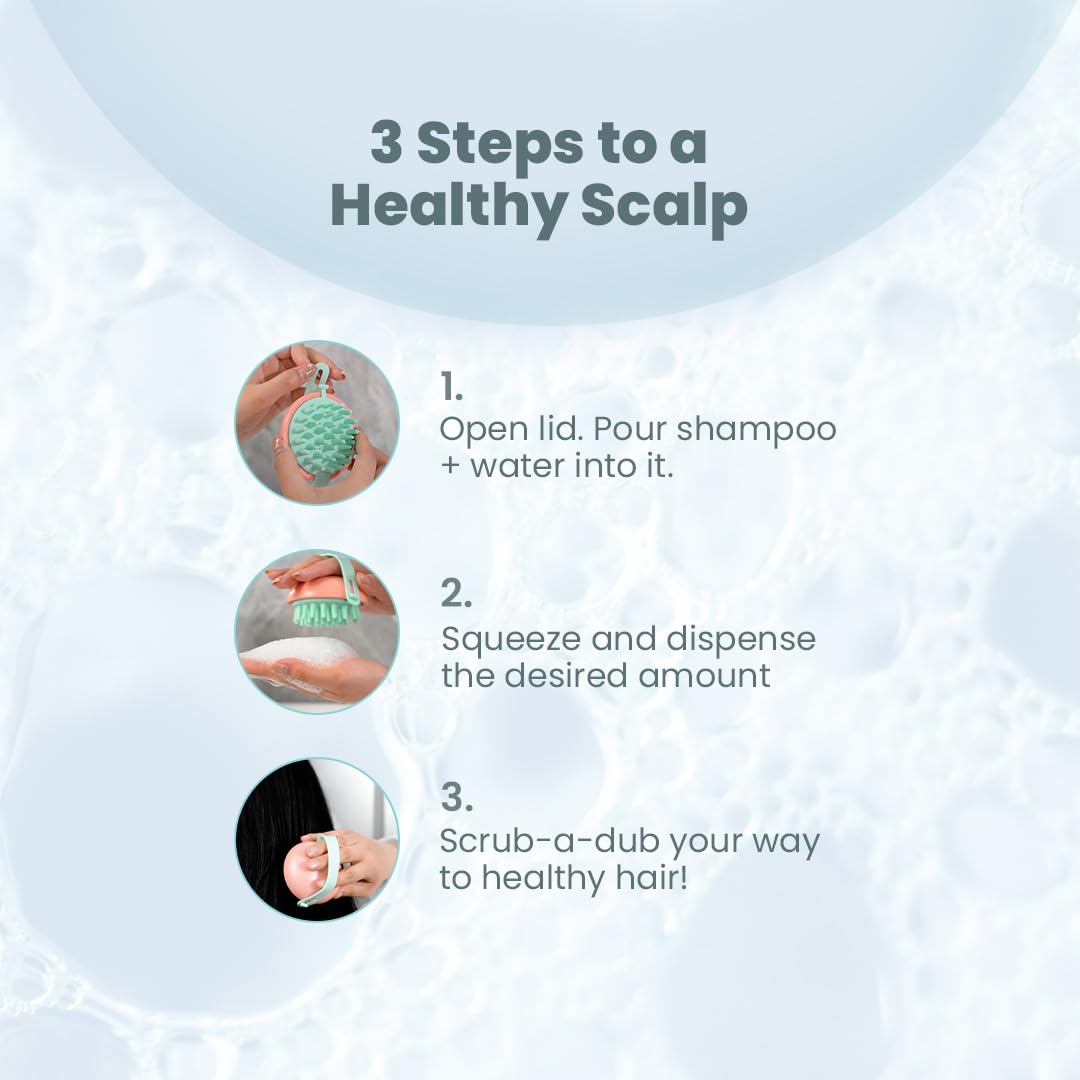 3 Steps to a Healthy Scalp

1.
Open lid. Pour shampoo + water into it.

2.
Squeeze and dispense the desired amount

3.
Scrub-a-dub your way to healthy hair!